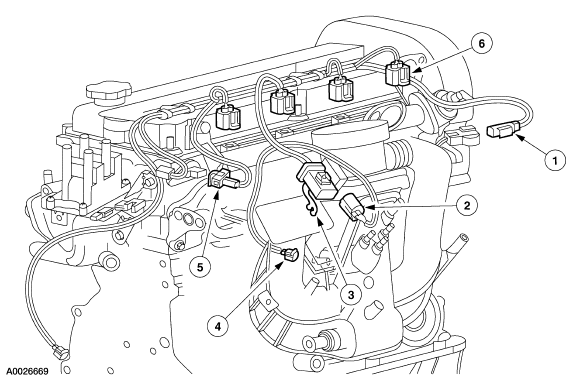 6
1
2
5
3
4
A0026669