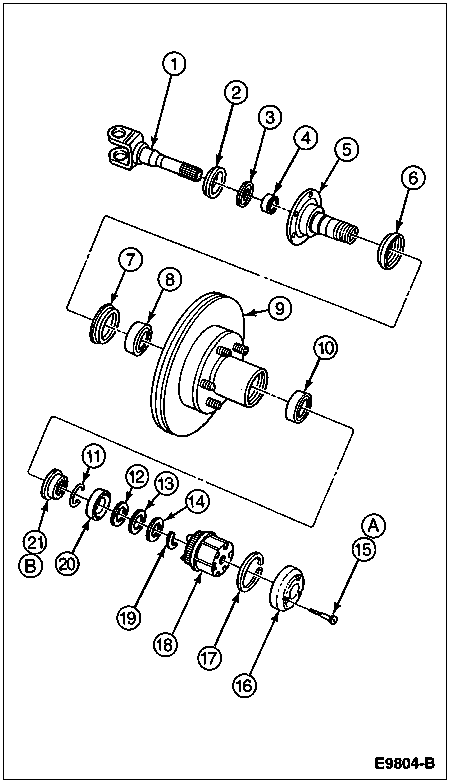 1
2
3
4
5
6
7
8
9
10
11
12
13
14
A
15
21
B
20
19
18
17
16
E9804-B