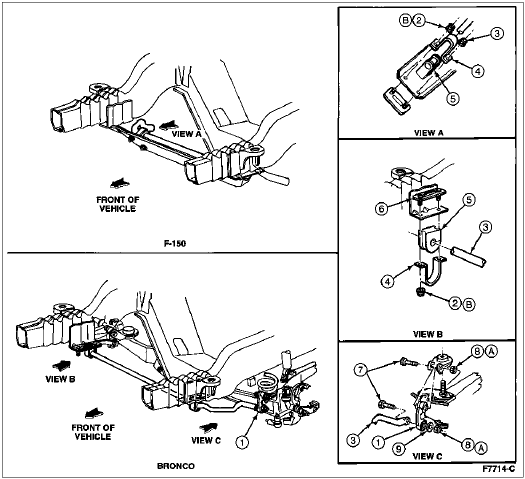 VIEW A

FRONT OF VEHICLE

F-150

VIEW B

FRONT OF VEHICLE

VIEW C

1

BRONCO

B 2

3

4

5

VIEW A

6

5

3

4

2 B

VIEW B

7

8 A

3

1

9

8 A

VIEW C

F7714-C