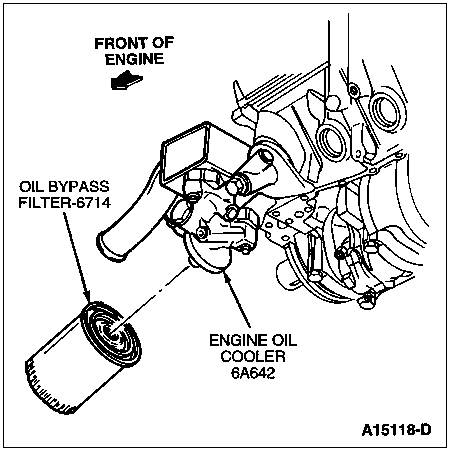 FRONT OF ENGINE

OIL BYPASS FILTER-6714

ENGINE OIL COOLER 6A642

A15118-D