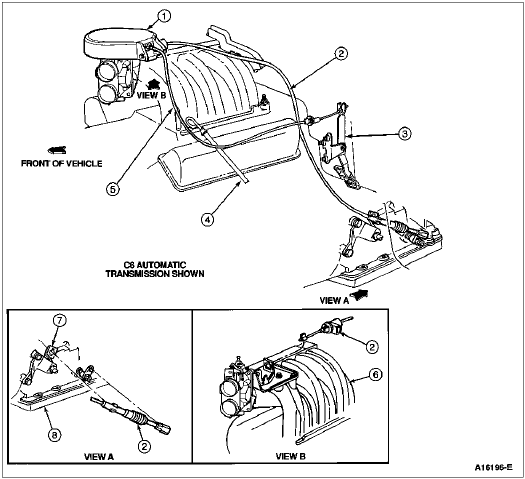 1
2
VIEW B
3
FRONT OF VEHICLE
5
4
C6 AUTOMATIC
TRANSMISSION SHOWN
VIEW A
7
8
2
VIEW A
2
6
VIEW B
A16196-E