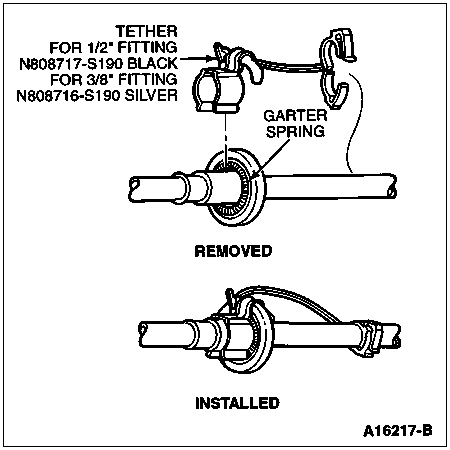 TETHER
FOR 1/2" FITTING
N808717-S190 BLACK
FOR 3/8" FITTING
N808716-S190 SILVER

GARTER
SPRING

REMOVED

INSTALLED

A16217-B