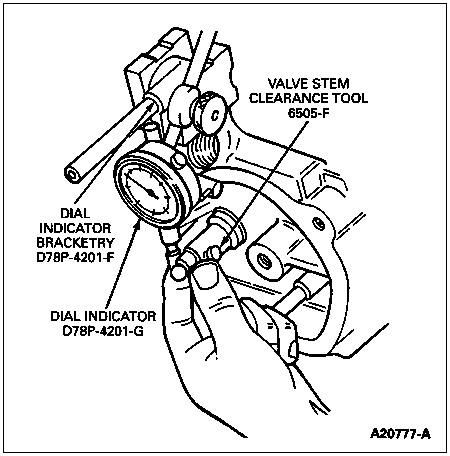 VALVE STEM CLEARANCE TOOL 6505-F

DIAL INDICATOR BRACKETRY D78P-4201-F

DIAL INDICATOR D78P-4201-G

A20777-A