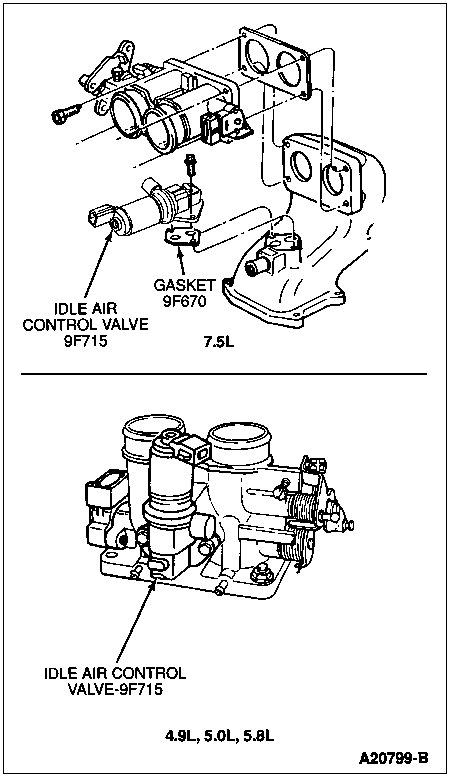 GASKET
9F670

IDLE AIR
CONTROL VALVE
9F715

7.5L

IDLE AIR CONTROL
VALVE-9F715

4.9L, 5.0L, 5.8L

A20799-B