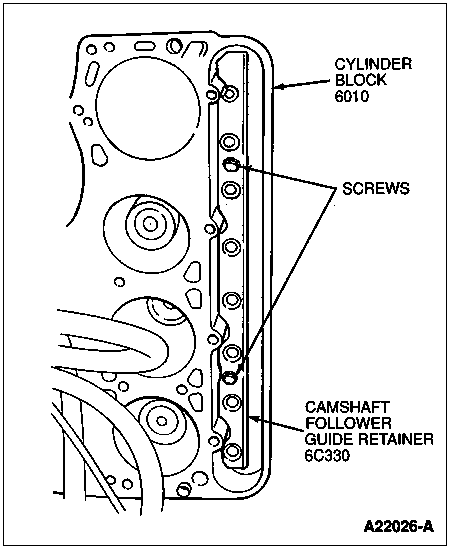 CYLINDER BLOCK 6010

SCREWS

CAMSHAFT FOLLOWER GUIDE RETAINER 6C330

A22026-A