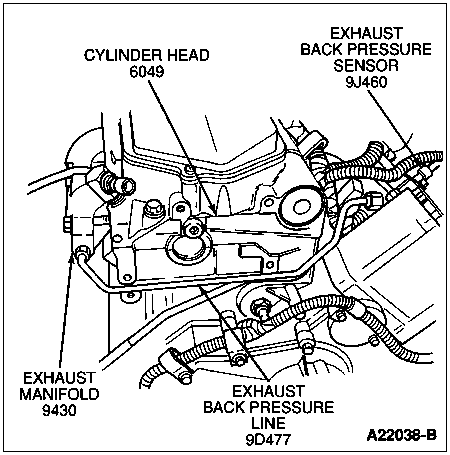 CYLINDER HEAD
6049

EXHAUST
BACK PRESSURE
SENSOR
9J460

EXHAUST
MANIFOLD
9430

EXHAUST
BACK PRESSURE
LINE
9D477

A22038-B