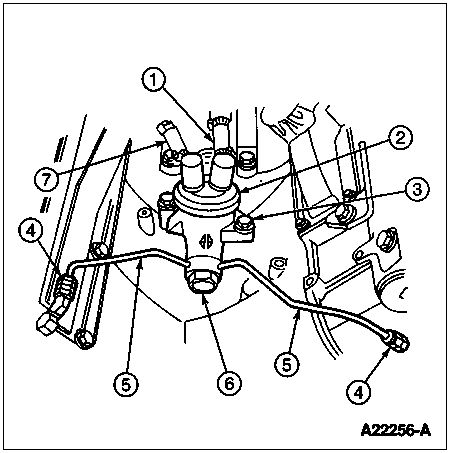 1
2
7
3
4
5
6
5
4
A22256-A