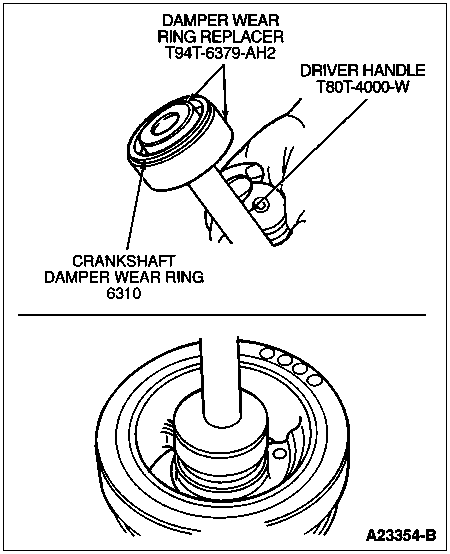 DAMPER WEAR RING REPLACER T94T-6379-AH2

DRIVER HANDLE T80T-4000-W

CRANKSHAFT DAMPER WEAR RING 6310

A23354-B