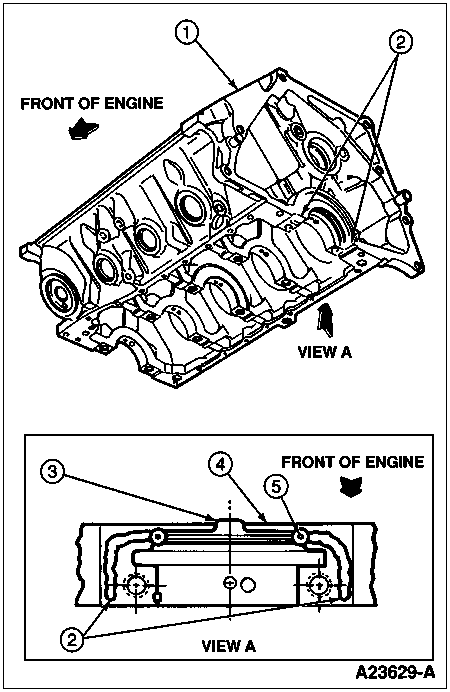 1
2
FRONT OF ENGINE
VIEW A

3
4
5
FRONT OF ENGINE
2
VIEW A

A23629-A