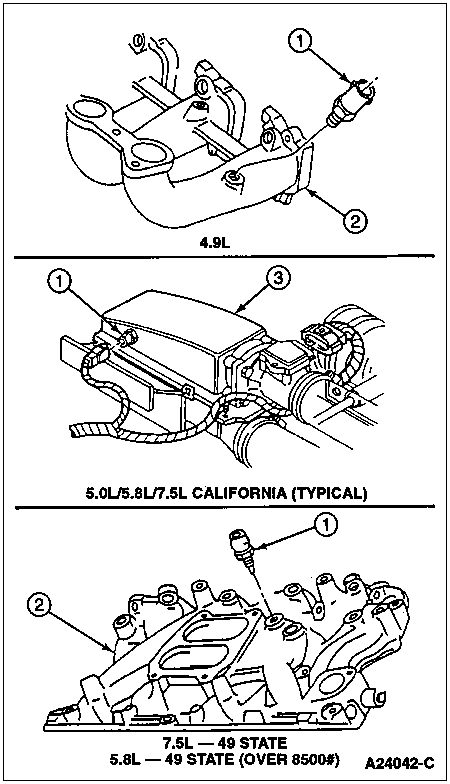 1

2

4.9L

1

3

5.0L/5.8L/7.5L CALIFORNIA (TYPICAL)

1

2

7.5L — 49 STATE
5.8L — 49 STATE (OVER 8500#)

A24042-C