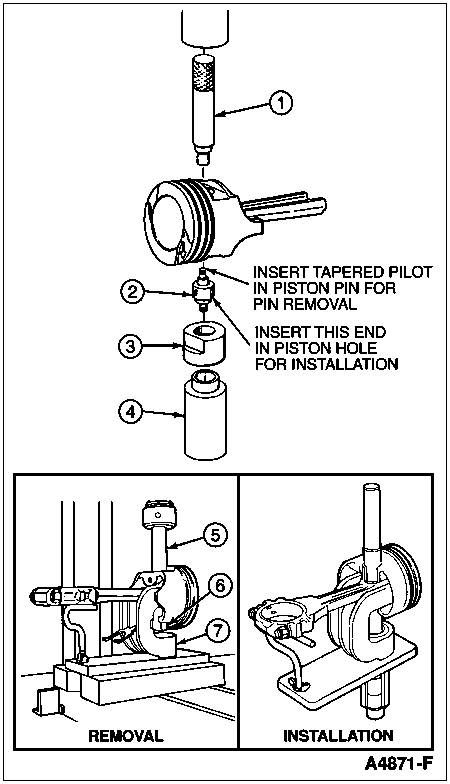 1

INSERT TAPERED PILOT IN PISTON PIN FOR PIN REMOVAL

2

INSERT THIS END IN PISTON HOLE FOR INSTALLATION

3

4

5

6

7

REMOVAL

INSTALLATION

A4871-F