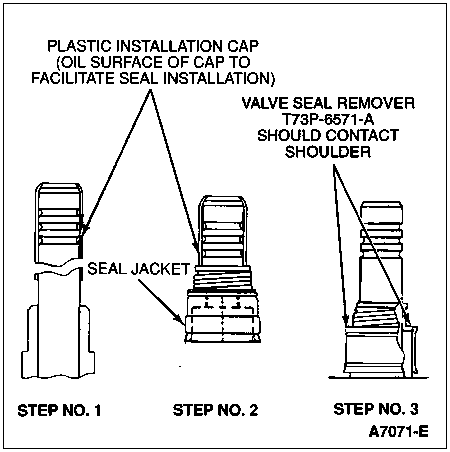 PLASTIC INSTALLATION CAP
(OIL SURFACE OF CAP TO
FACILITATE SEAL INSTALLATION)

VALVE SEAL REMOVER
T73P-6571-A
SHOULD CONTACT
SHOULDER

SEAL JACKET

STEP NO. 1

STEP NO. 2

STEP NO. 3

A7071-E