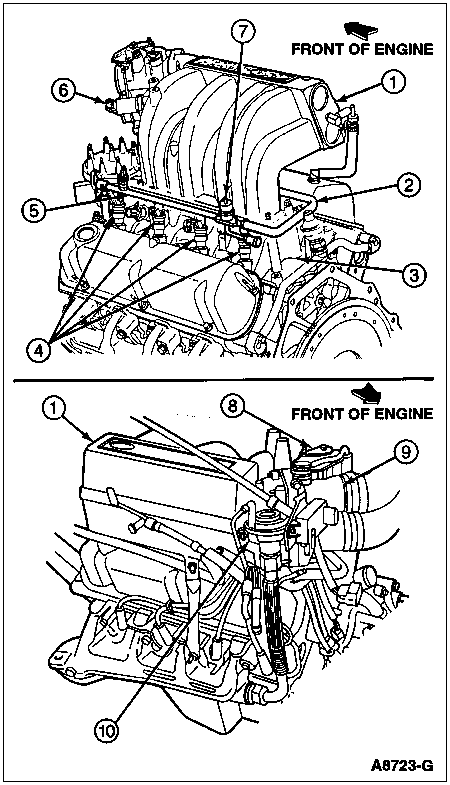 FRONT OF ENGINE

7

6

1

2

5

3

4

FRONT OF ENGINE

1

8

9

10

A8723-G