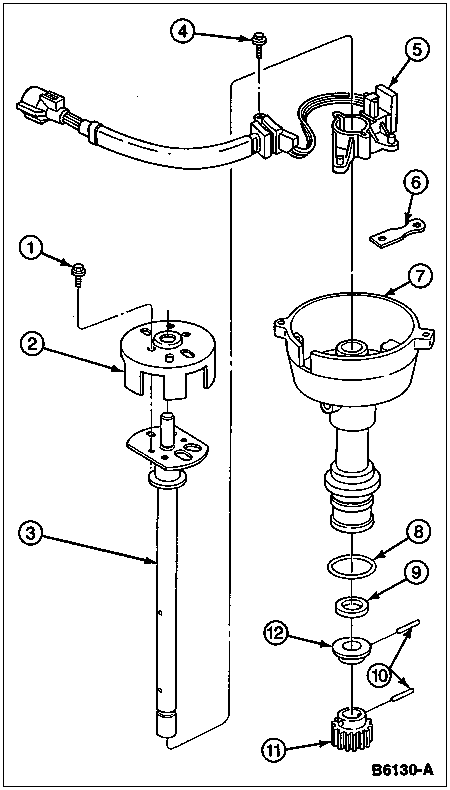 4
5
6
1
7
2
3
8
9
12
10
11
B6130-A