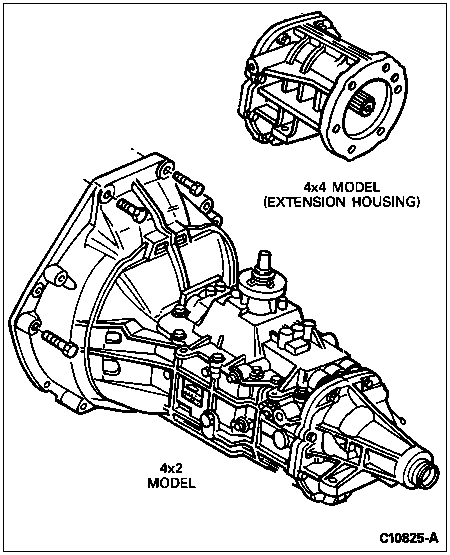 4x4 MODEL
(EXTENSION HOUSING)

4x2
MODEL

C10825-A