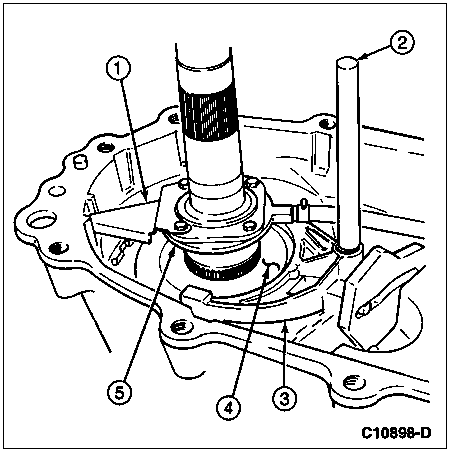 1
2
5
4
3
C10898-D