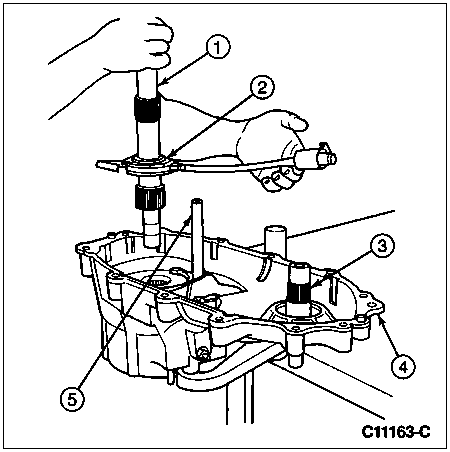 1
2
3
4
5
C11163-C