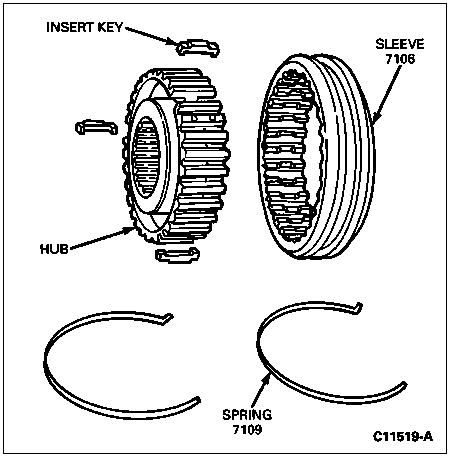 INSERT KEY

SLEEVE
7106

HUB

SPRING
7109

C11519-A