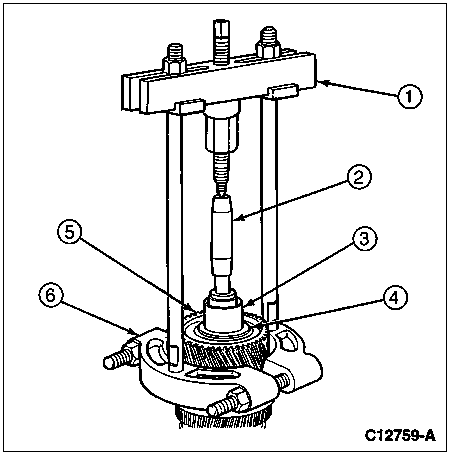 1
2
5
3
6
4
C12759-A