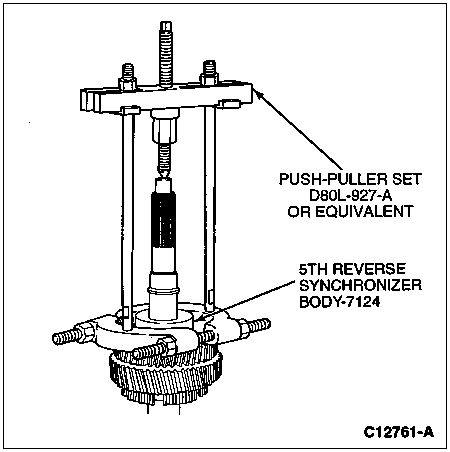 PUSH-PULLER SET
D80L-927-A
OR EQUIVALENT

5TH REVERSE
SYNCHRONIZER
BODY-7124

C12761-A