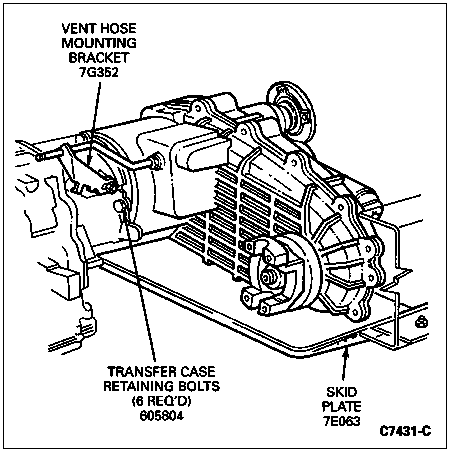 VENT HOSE MOUNTING BRACKET 7G352

TRANSFER CASE RETAINING BOLTS (6 REQ'D) 605804

SKID PLATE 7E063

C7431-C