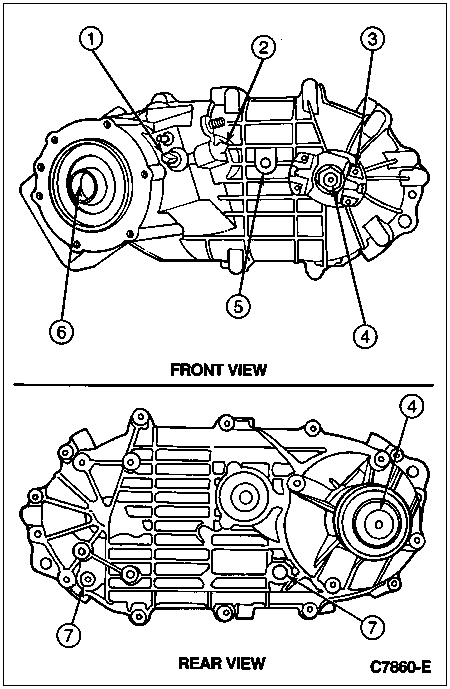 1
2
3
6
5
4
FRONT VIEW
4
7
7
REAR VIEW
C7860-E