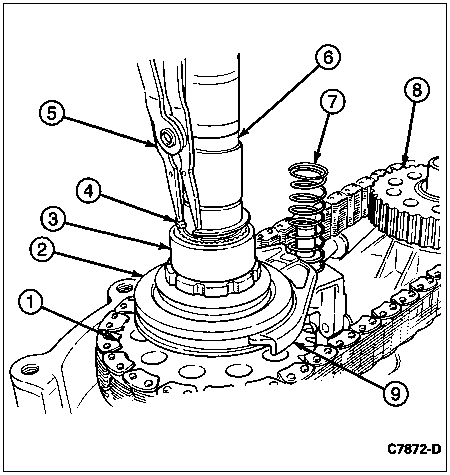 6
7
8
5
4
3
2
1
9
C7872-D