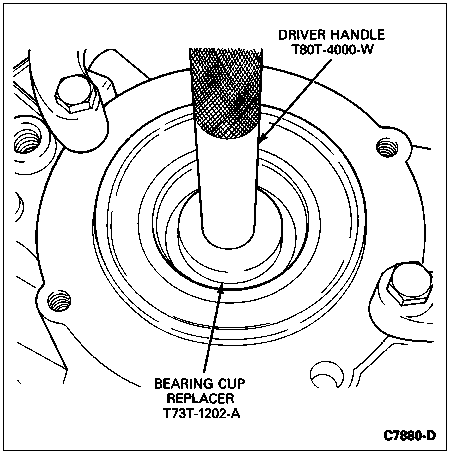 DRIVER HANDLE
T80T-4000-W

BEARING CUP
REPLACER
T73T-1202-A

C7880-D