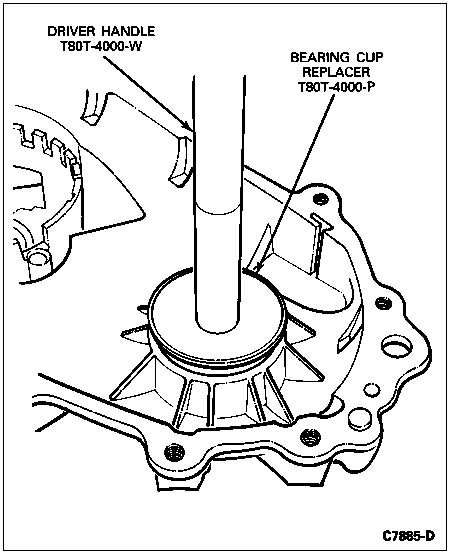 DRIVER HANDLE
T80T-4000-W

BEARING CUP
REPLACER
T80T-4000-P

C7885-D