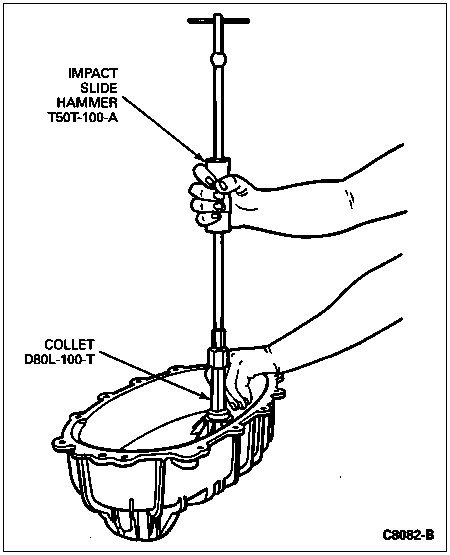 IMPACT SLIDE HAMMER T50T-100-A

COLLET D80L-100-T

C8082-B