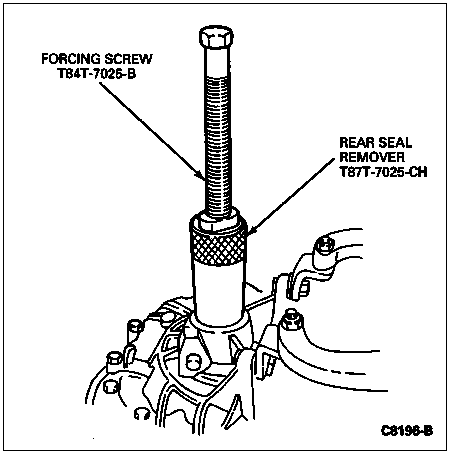 FORCING SCREW
T84T-7025-B

REAR SEAL
REMOVER
T87T-7025-CH

C8196-B