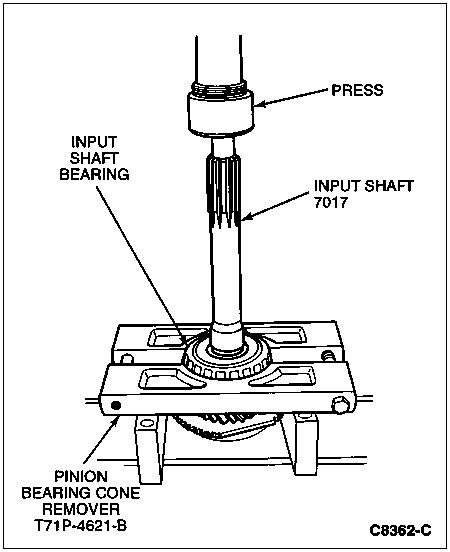 PRESS

INPUT SHAFT BEARING

INPUT SHAFT 7017

PINION BEARING CONE REMOVER T71P-4621-B

C8362-C