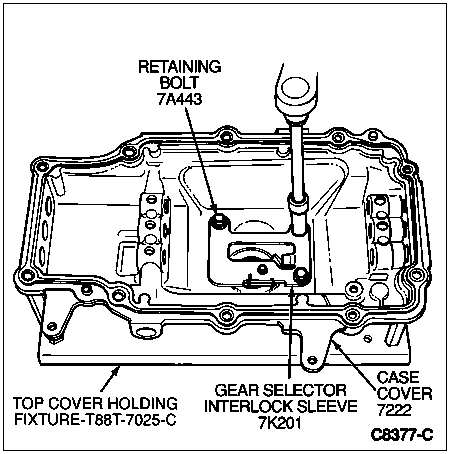 RETAINING BOLT 7A443

TOP COVER HOLDING FIXTURE-T88T-7025-C

GEAR SELECTOR INTERLOCK SLEEVE 7K201

CASE COVER 7222

C8377-C