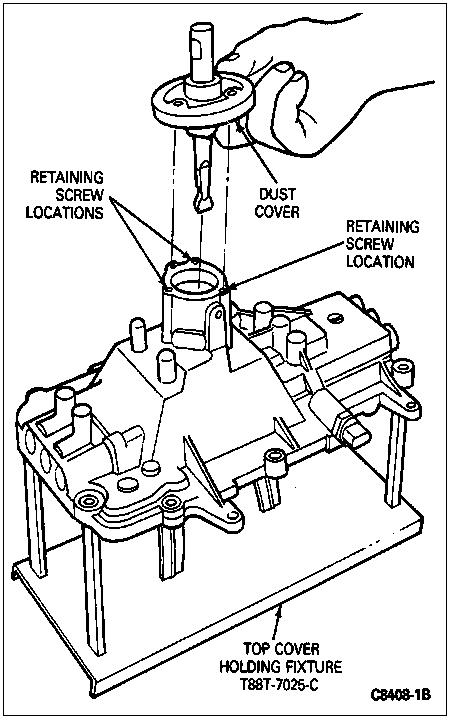 RETAINING SCREW LOCATIONS

DUST COVER

RETAINING SCREW LOCATION

TOP COVER HOLDING FIXTURE T88T-7025-C

C8408-1B