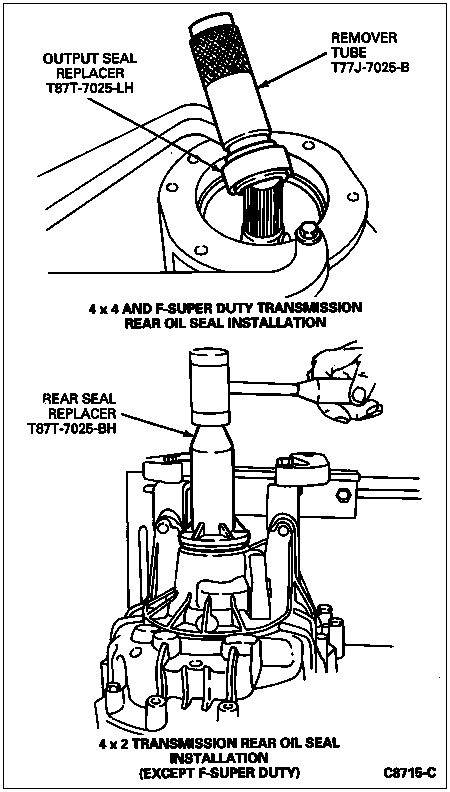 OUTPUT SEAL REPLACER T87T-7025-LH

REMOVER TUBE T77J-7025-B

4 x 4 AND F-SUPER DUTY TRANSMISSION REAR OIL SEAL INSTALLATION

REAR SEAL REPLACER T87T-7025-BH

4 x 2 TRANSMISSION REAR OIL SEAL INSTALLATION (EXCEPT F-SUPER DUTY)

C8715-C