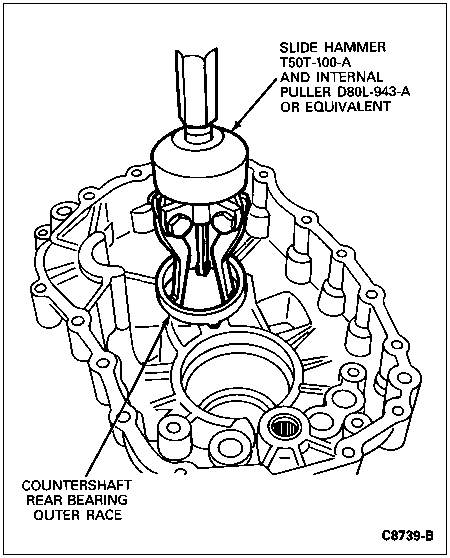 SLIDE HAMMER T50T-100-A AND INTERNAL PULLER D80L-943-A OR EQUIVALENT

COUNTERSHAFT REAR BEARING OUTER RACE

C8739-B