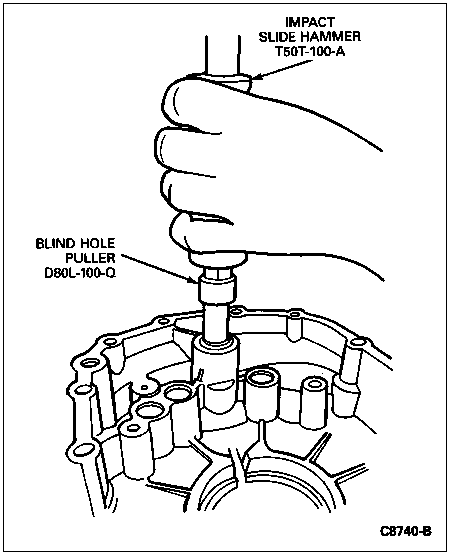 IMPACT
SLIDE HAMMER
T50T-100-A

BLIND HOLE
PULLER
D80L-100-Q

C8740-B