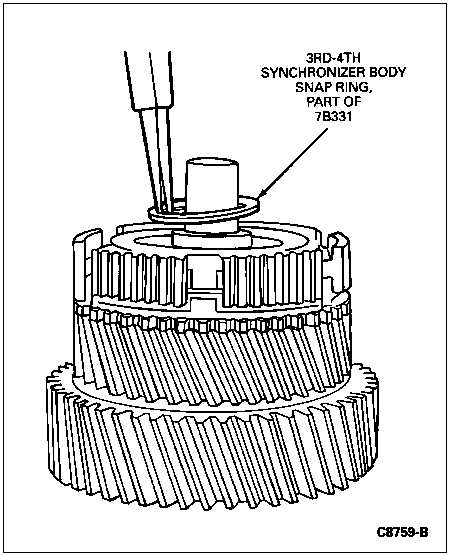 3RD-4TH SYNCHRONIZER BODY SNAP RING, PART OF 7B331

C8759-B