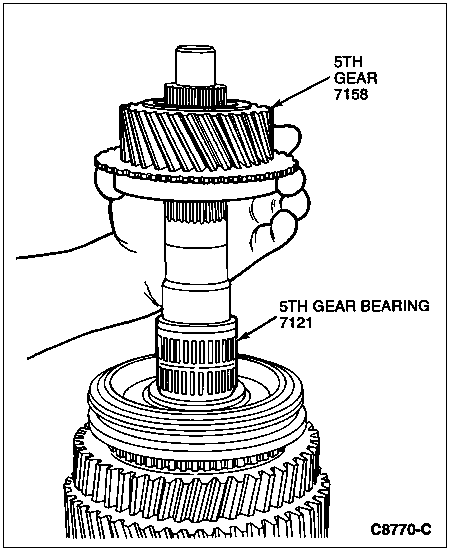 5TH
GEAR
7158

5TH GEAR BEARING
7121

C8770-C