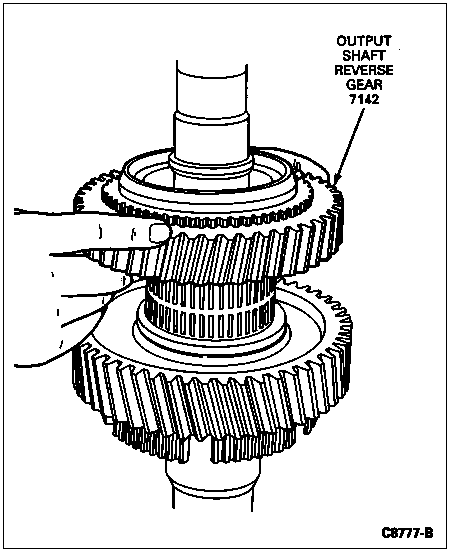 OUTPUT
SHAFT
REVERSE
GEAR
7142

C8777-B