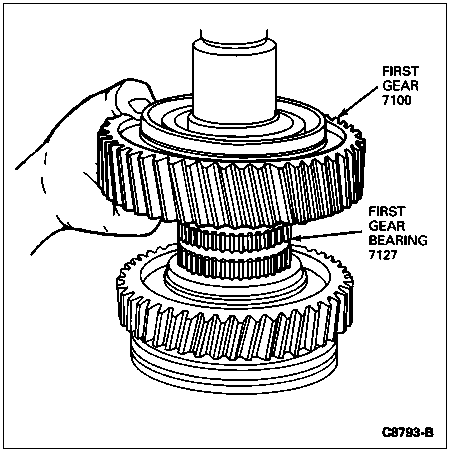 FIRST GEAR 7100

FIRST GEAR BEARING 7127

C8793-B