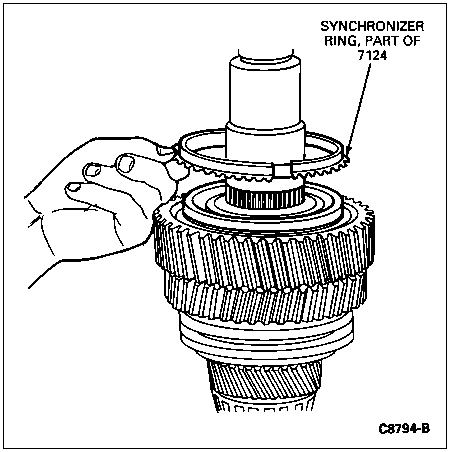 SYNCHRONIZER RING, PART OF 7124

C8794-B