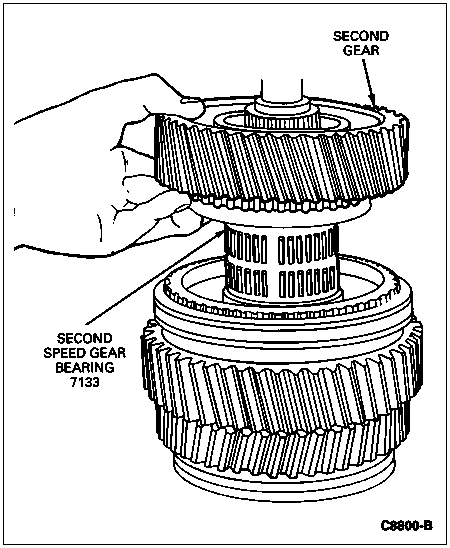 SECOND GEAR

SECOND SPEED GEAR BEARING 7133

C8800-B