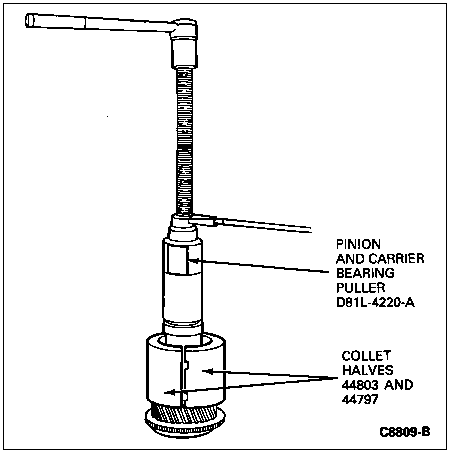 PINION
AND CARRIER
BEARING
PULLER
D81L-4220-A

COLLET
HALVES
44803 AND
44797

C8809-B