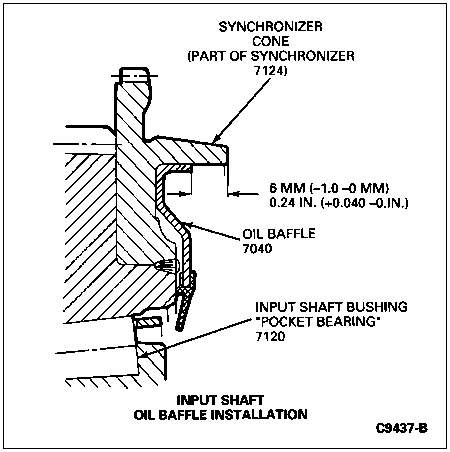 SYNCHRONIZER CONE (PART OF SYNCHRONIZER 7124)

6 MM (–1.0 –0 MM) 0.24 IN. (+0.040 –0.IN.)

OIL BAFFLE 7040

INPUT SHAFT BUSHING "POCKET BEARING" 7120

INPUT SHAFT OIL BAFFLE INSTALLATION

C9437-B