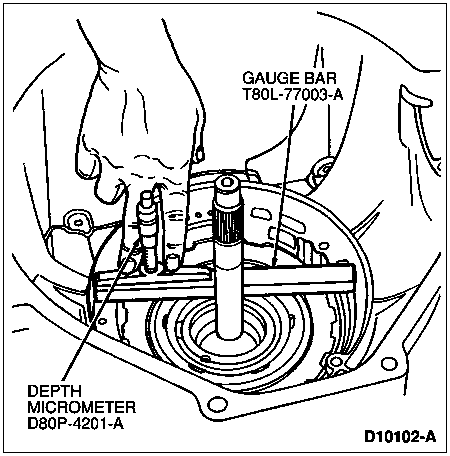 GAUGE BAR
T80L-77003-A

DEPTH
MICROMETER
D80P-4201-A

D10102-A