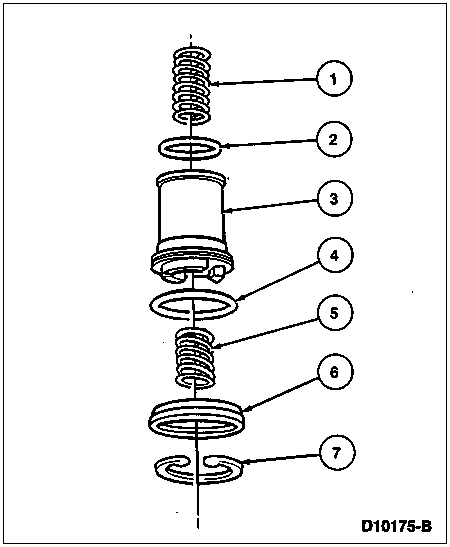 1
2
3
4
5
6
7
D10175-B