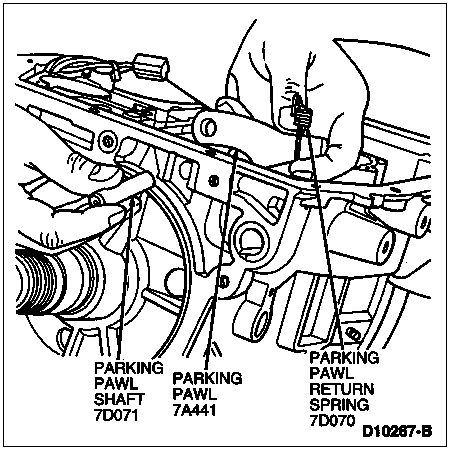 PARKING PAWL SHAFT 7D071

PARKING PAWL 7A441

PARKING PAWL RETURN SPRING 7D070

D10267-B