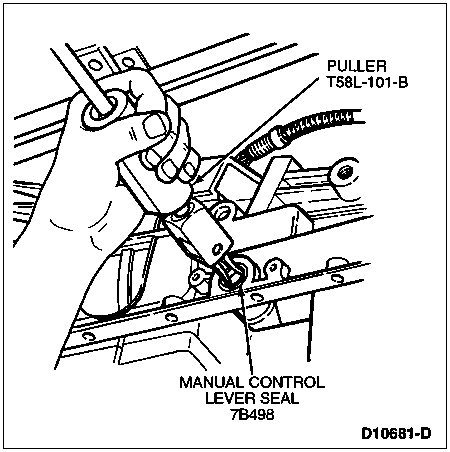 PULLER
T58L-101-B

MANUAL CONTROL
LEVER SEAL
7B498

D10681-D