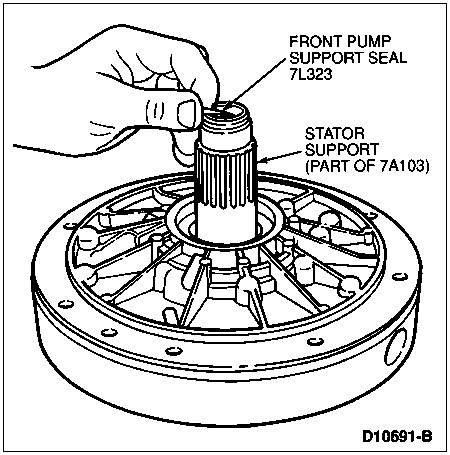 FRONT PUMP SUPPORT SEAL 7L323

STATOR SUPPORT (PART OF 7A103)

D10691-B